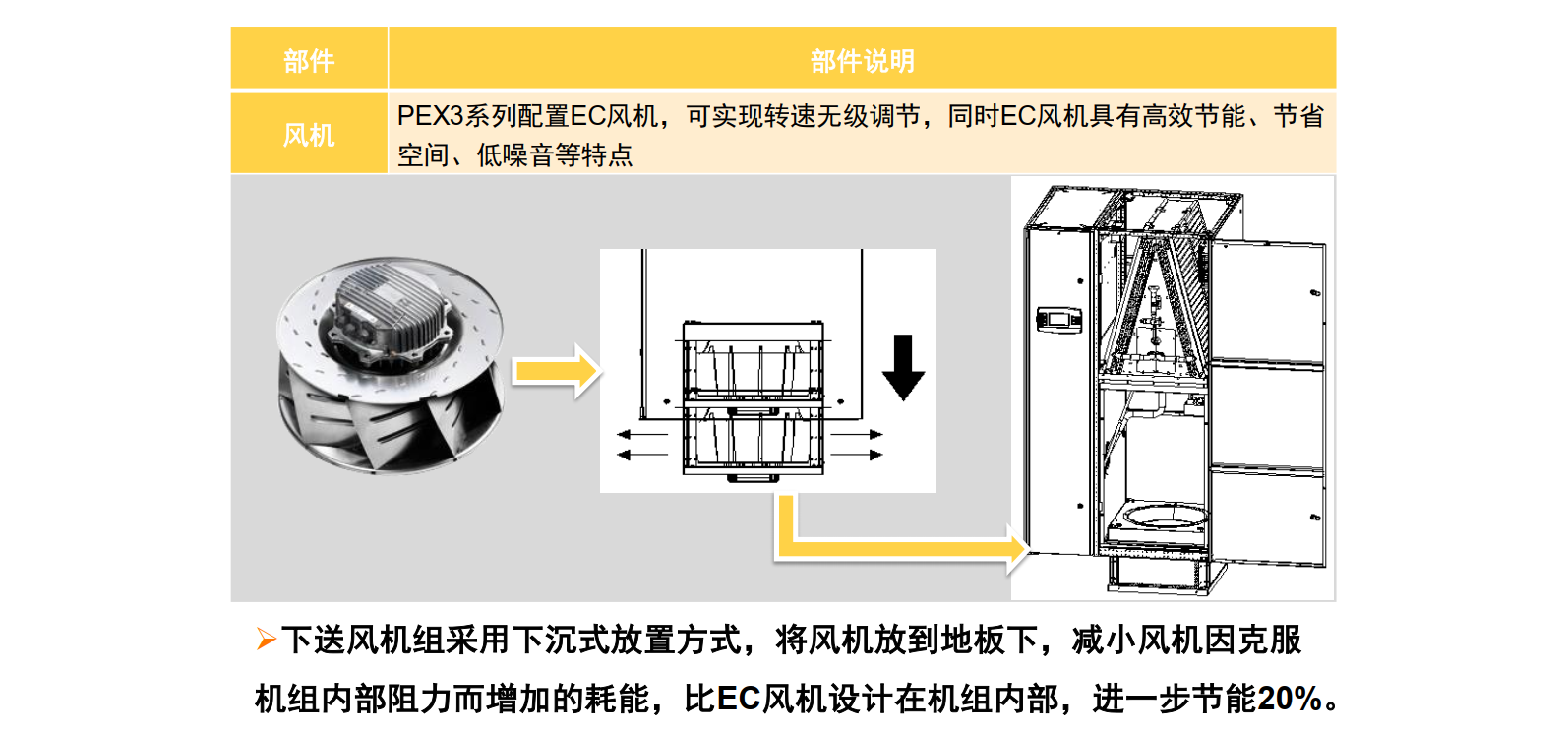 | 部件 | 部件说明 |
|---|---|
| 风机 | PEX3系列配置EC风机，可实现转速无级调节，同时EC风机具有高效节能、节省空间、低噪音等特点 |

➢下送风机组采用下沉式放置方式，将风机放到地板下，减小风机因克服机组内部阻力而增加的耗能，比EC风机设计在机组内部，进一步节能20%。